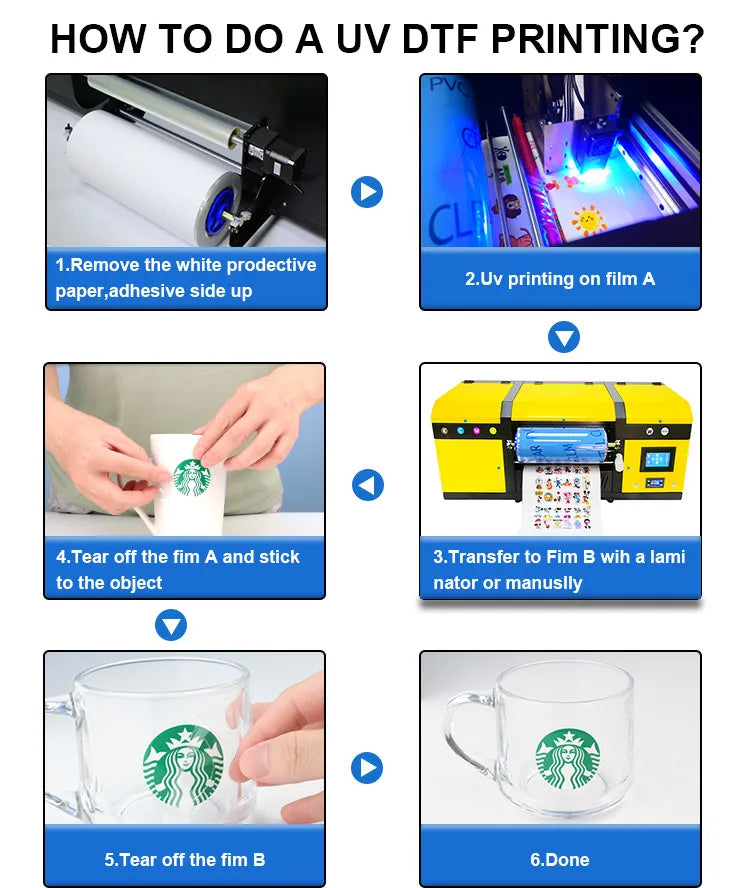 HOW TO DO A UV DTF PRINTING?

1.Remove the white prodective paper,adhesive side up

2.Uv printing on film A

3.Transfer to Fim B wih a lami nator or manuslly

4.Tear off the fim A and stick to the object

5.Tear off the fim B

6.Done