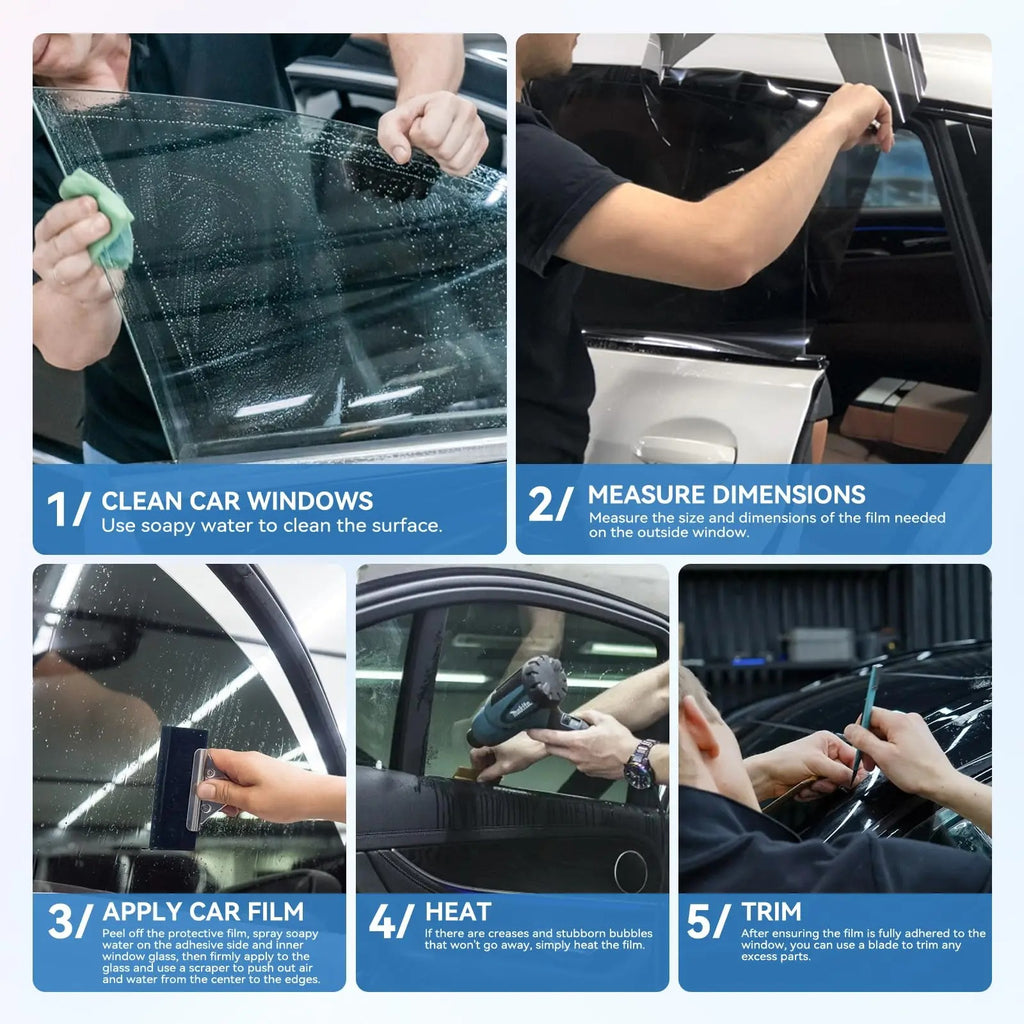 1/ CLEAN CAR WINDOWS
Use soapy water to clean the surface.

2/ MEASURE DIMENSIONS
Measure the size and dimensions of the film needed on the outside window.

3/ APPLY CAR FILM
Peel off the protective film, spray soapy water on the adhesive side and inner window glass, then firmly apply to the glass and use a scraper to push out air and water from the center to the edges.

4/ HEAT
If there are creases and stubborn bubbles that won't go away, simply heat the film.

5/ TRIM
After ensuring the film is fully adhered to the window, you can use a blade to trim any excess parts.